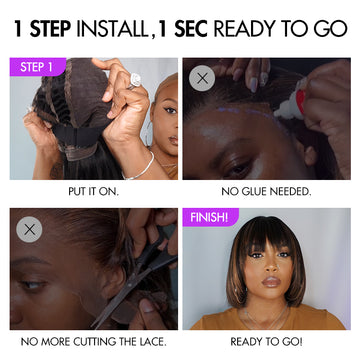 1 STEP INSTALL, 1 SEC READY TO GO

STEP 1

PUT IT ON.

NO GLUE NEEDED.

NO MORE CUTTING THE LACE.

FINISH!

READY TO GO!