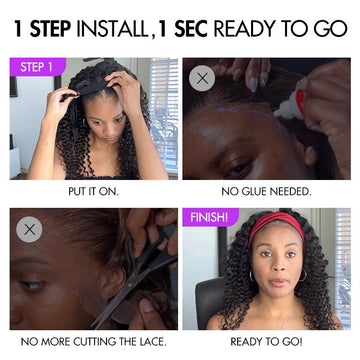 1 STEP INSTALL, 1 SEC READY TO GO

STEP 1

PUT IT ON.

NO GLUE NEEDED.

NO MORE CUTTING THE LACE.

FINISH!

READY TO GO!