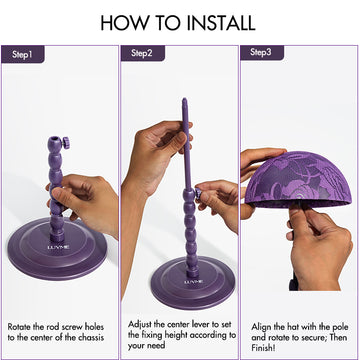 HOW TO INSTALL

Step1

LUVME

Rotate the rod screw holes to the center of the chassis

Step2

LUVME

Adjust the center lever to set the fixing height according to your need

Step3

Align the hat with the pole and rotate to secure; Then Finish!