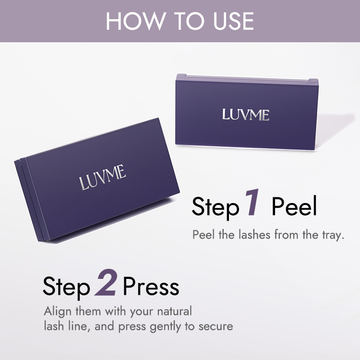 HOW TO USE

LUVME

LUVME

Step 1 Peel

Peel the lashes from the tray.

Step 2 Press

Align them with your natural lash line, and press gently to secure