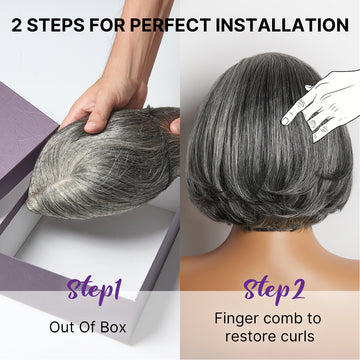 2 STEPS FOR PERFECT INSTALLATION

Step1

Out Of Box

Step2

Finger comb to restore curls