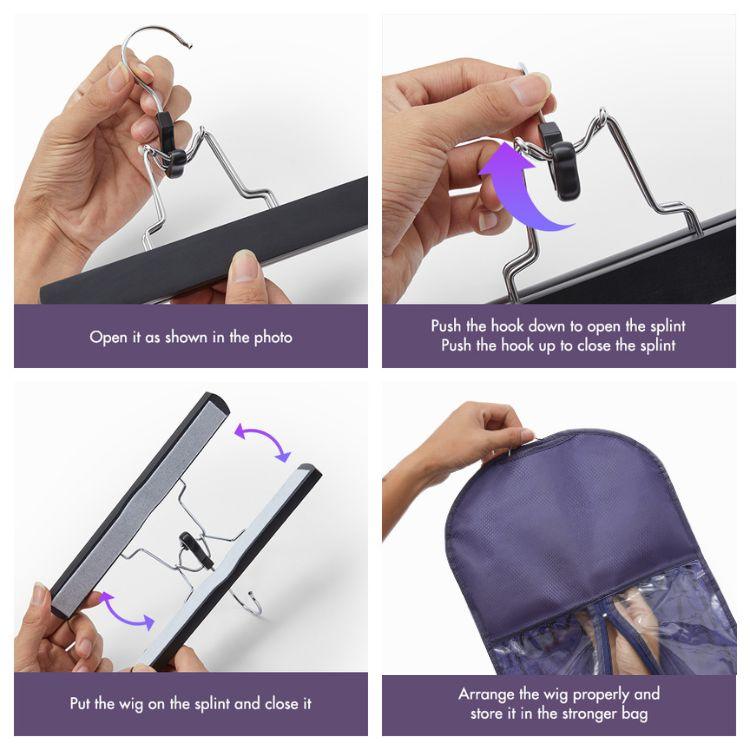 Open it as shown in the photo

Push the hook down to open the splint
Push the hook up to close the splint

Put the wig on the splint and close it

Arrange the wig properly and
store it in the stronger bag