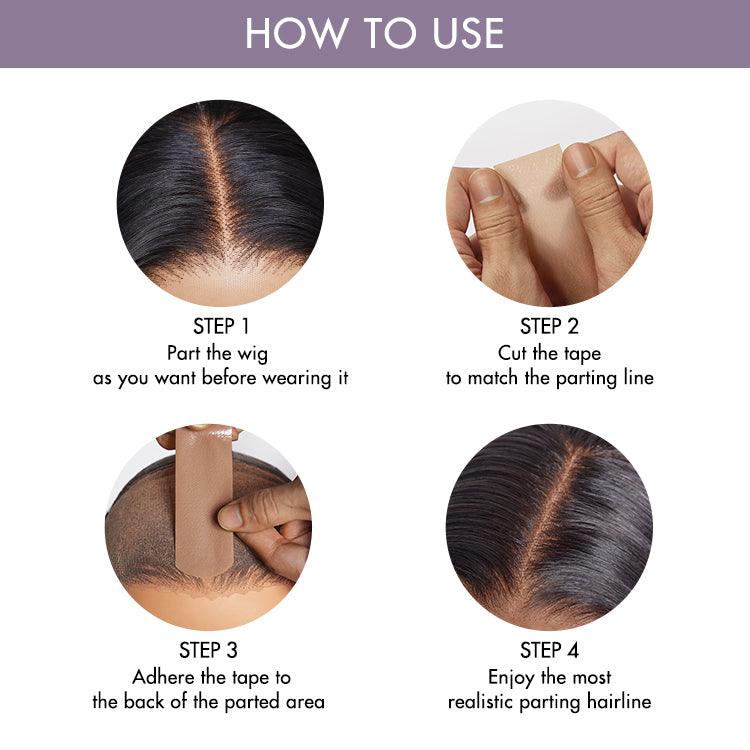 HOW TO USE

STEP 1
Part the wig
as you want before wearing it

STEP 2
Cut the tape
to match the parting line

STEP 3
Adhere the tape to
the back of the parted area

STEP 4
Enjoy the most
realistic parting hairline