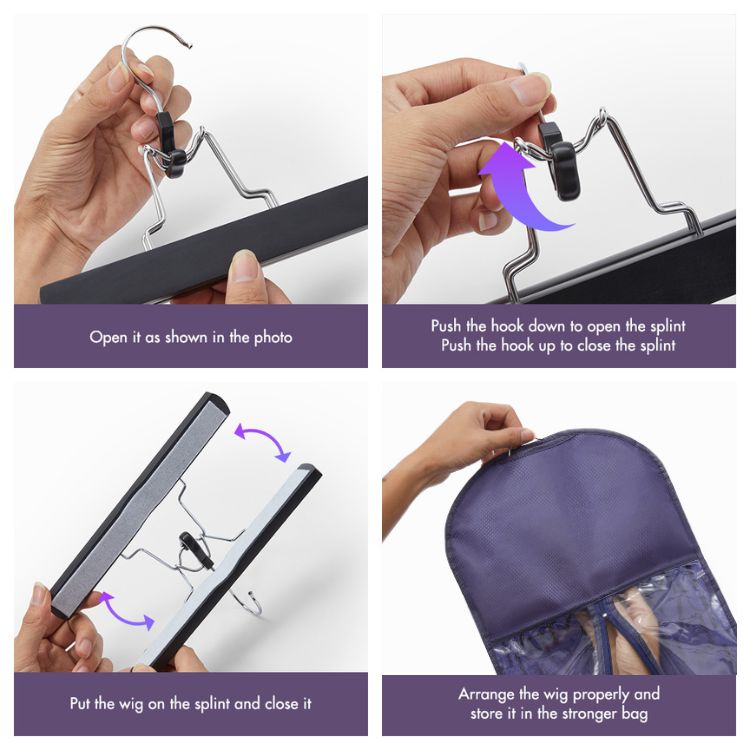 Open it as shown in the photo

Push the hook down to open the splint
Push the hook up to close the splint

Put the wig on the splint and close it

Arrange the wig properly and
store it in the stronger bag