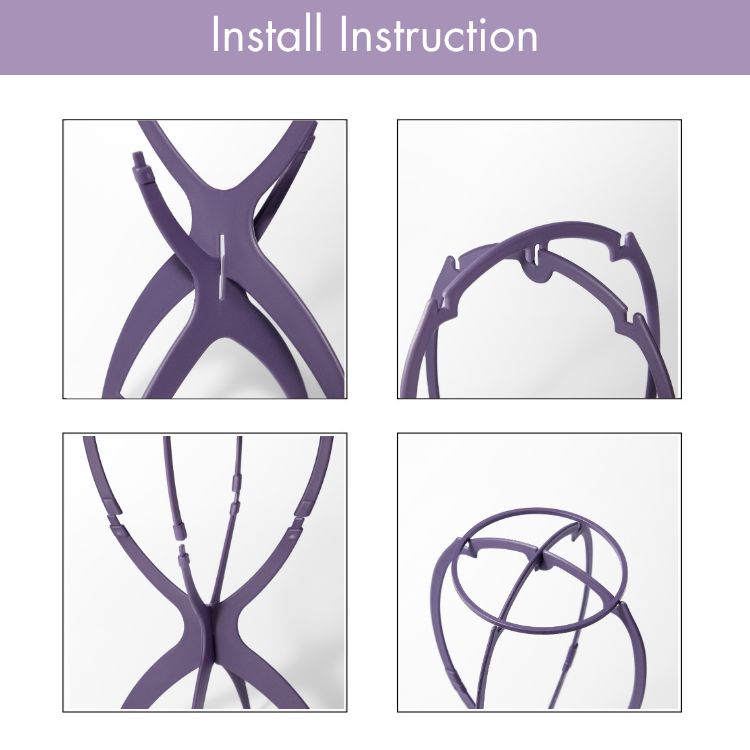 Install Instruction