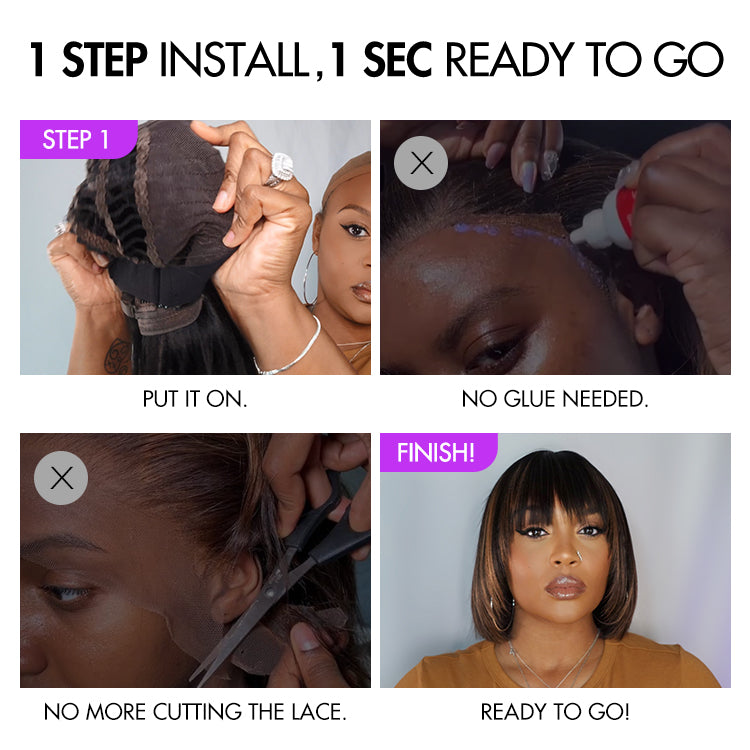 1 STEP INSTALL, 1 SEC READY TO GO

STEP 1

PUT IT ON.

NO GLUE NEEDED.

NO MORE CUTTING THE LACE.

FINISH!

READY TO GO!