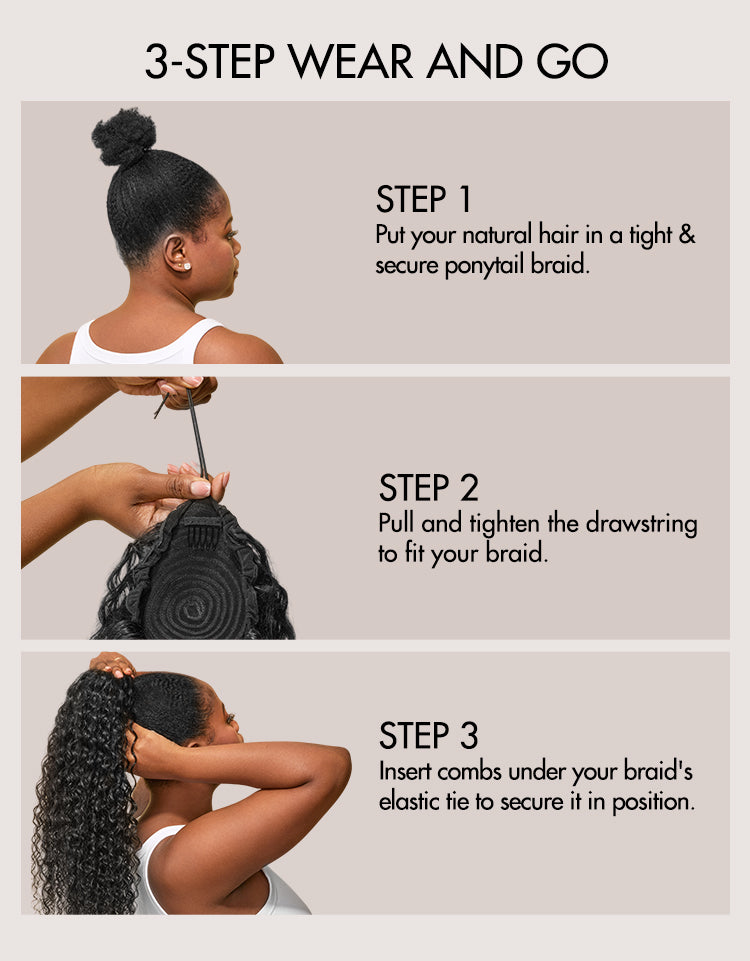 3-STEP WEAR AND GO

STEP 1
Put your natural hair in a tight & secure ponytail braid.

STEP 2
Pull and tighten the drawstring to fit your braid.

STEP 3
Insert combs under your braid's elastic tie to secure it in position.