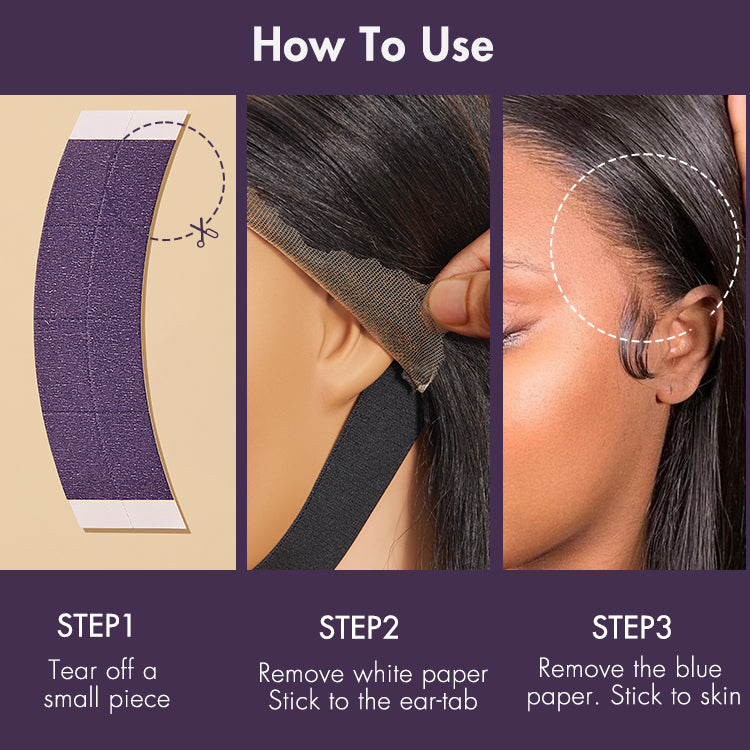 How To Use

STEP1
Tear off a small piece

STEP2
Remove white paper
Stick to the ear-tab

STEP3
Remove the blue paper. Stick to skin