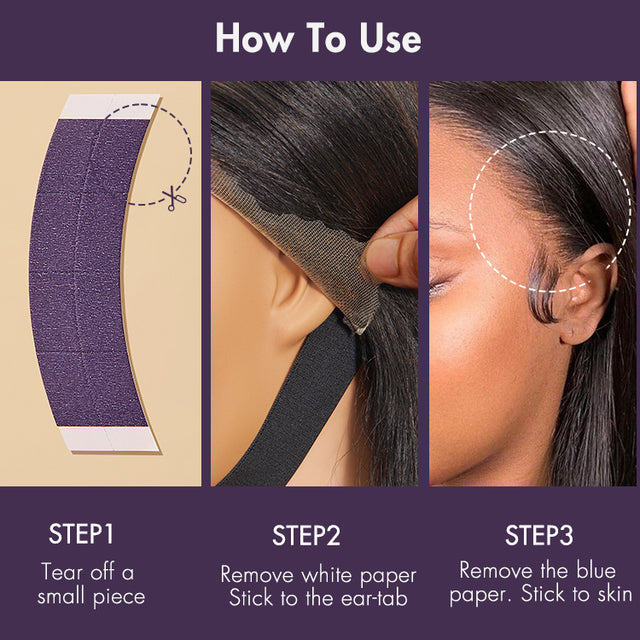 How To Use

STEP1
Tear off a small piece

STEP2
Remove white paper
Stick to the ear-tab

STEP3
Remove the blue paper. Stick to skin