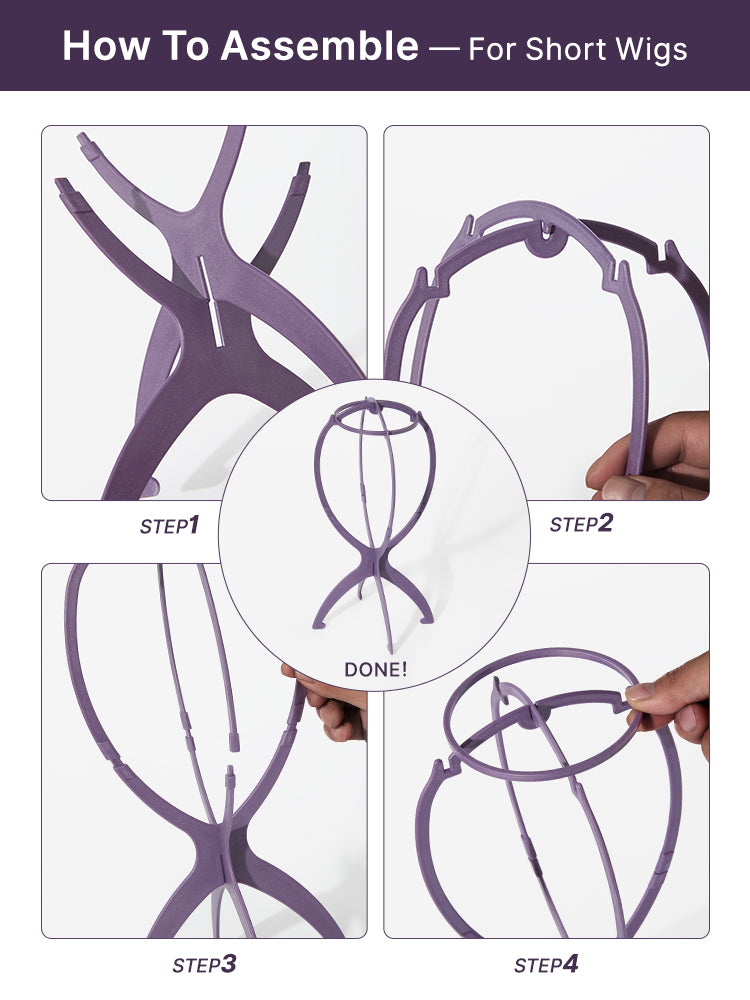 How To Assemble — For Short Wigs

STEP1

STEP2

DONE!

STEP3

STEP4