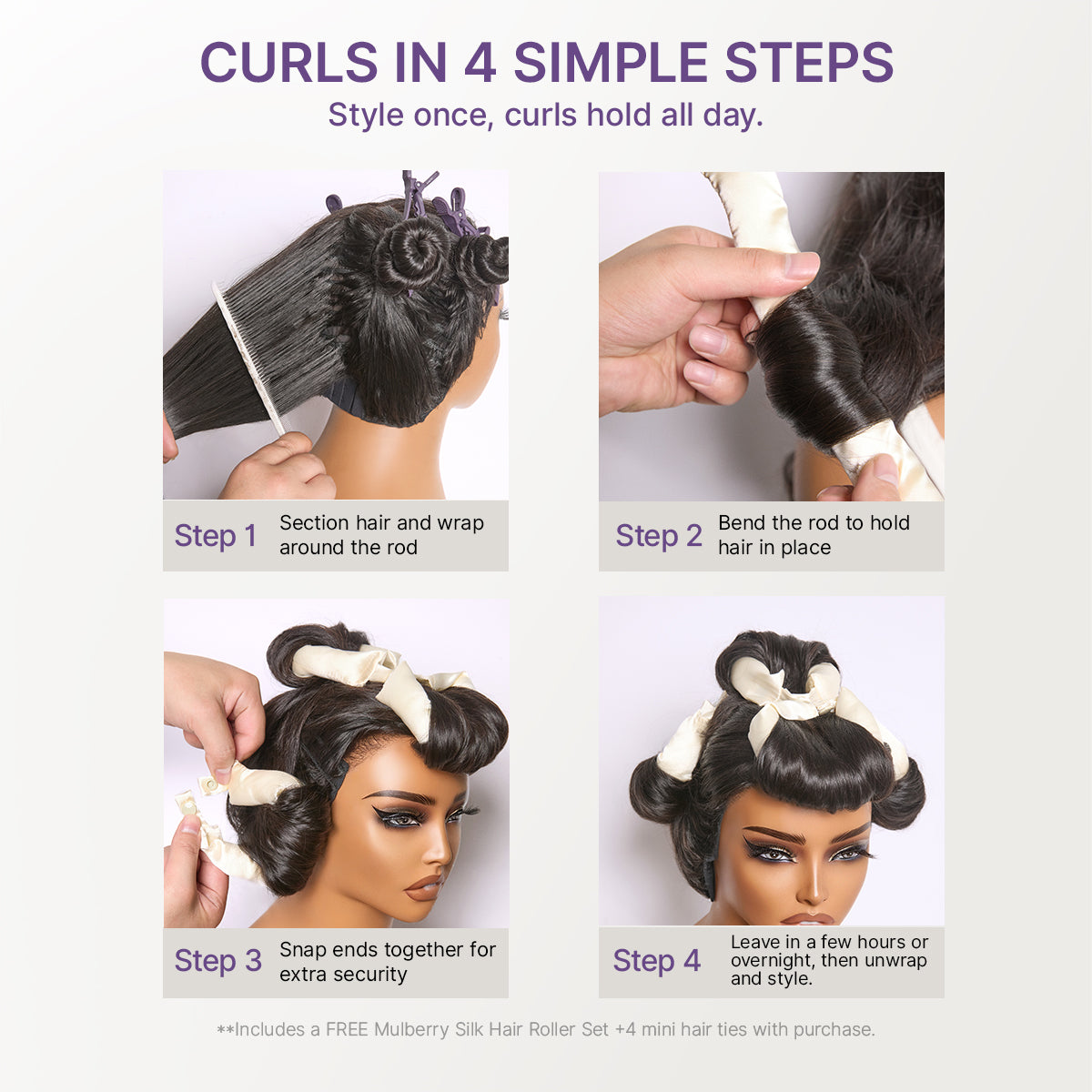 CURLS IN 4 SIMPLE STEPS
Style once, curls hold all day.

Step 1 Section hair and wrap around the rod

Step 2 Bend the rod to hold hair in place

Step 3 Snap ends together for extra security

Step 4 Leave in a few hours or overnight, then unwrap and style.

**Includes a FREE Mulberry Silk Hair Roller Set +4 mini hair ties with purchase.