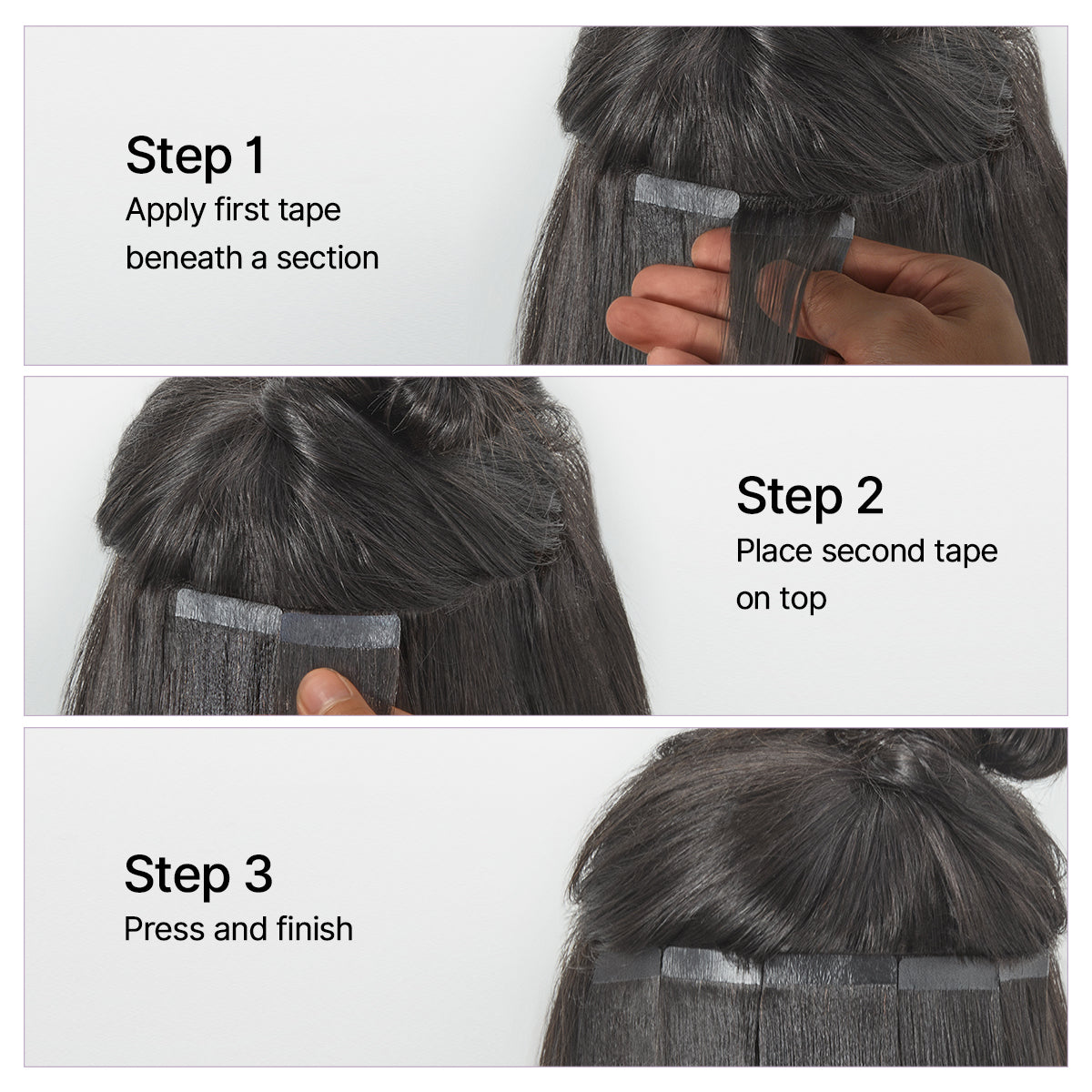 Step 1
Apply first tape beneath a section

Step 2
Place second tape on top

Step 3
Press and finish