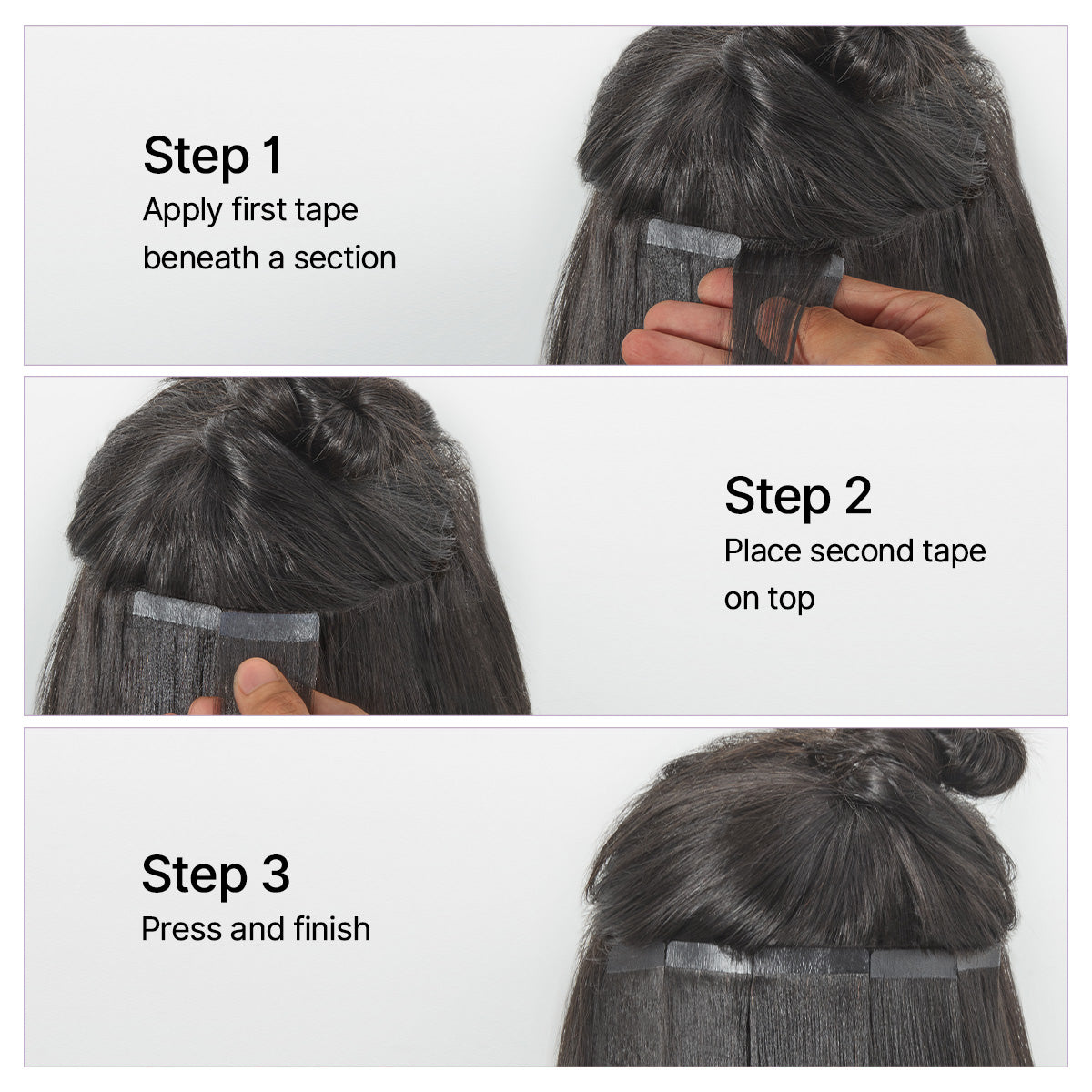 Step 1
Apply first tape beneath a section

Step 2
Place second tape on top

Step 3
Press and finish