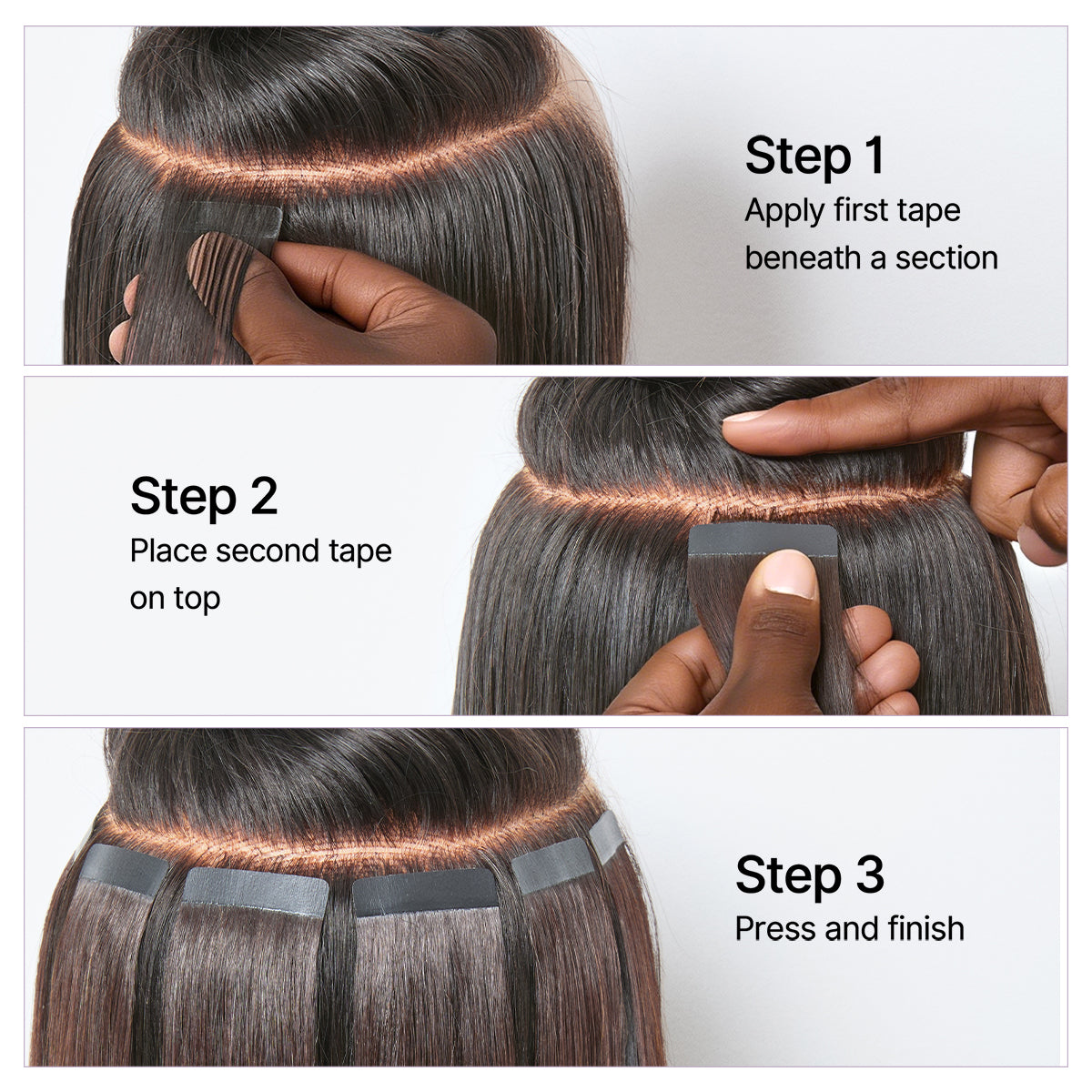 Step 1
Apply first tape beneath a section

Step 2
Place second tape on top

Step 3
Press and finish