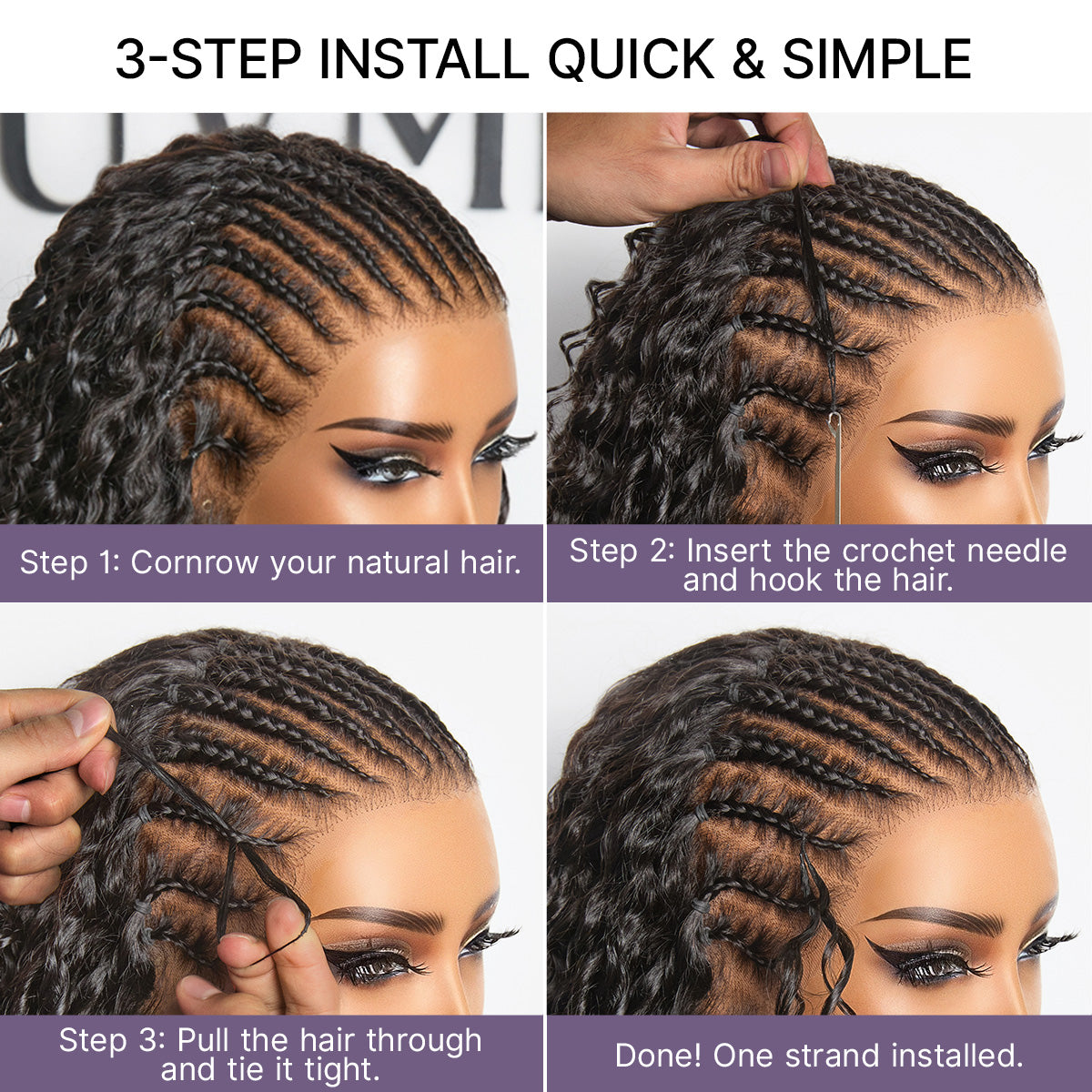 3-STEP INSTALL QUICK & SIMPLE

Step 1: Cornrow your natural hair.

Step 2: Insert the crochet needle and hook the hair.

Step 3: Pull the hair through and tie it tight.

Done! One strand installed.