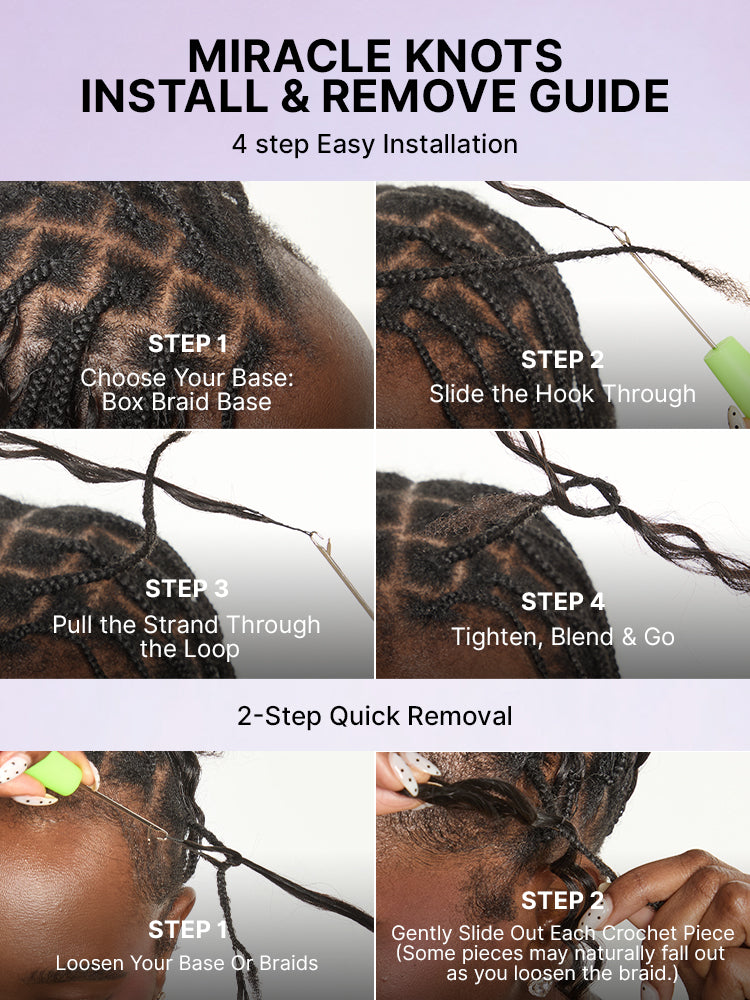 MIRACLE KNOTS
INSTALL & REMOVE GUIDE

4 step Easy Installation

STEP 1
Choose Your Base: Box Braid Base

STEP 2
Slide the Hook Through

STEP 3
Pull the Strand Through the Loop

STEP 4
Tighten, Blend & Go

2-Step Quick Removal

STEP 1
Loosen Your Base Or Braids

STEP 2
Gently Slide Out Each Crochet Piece (Some pieces may naturally fall out as you loosen the braid.)