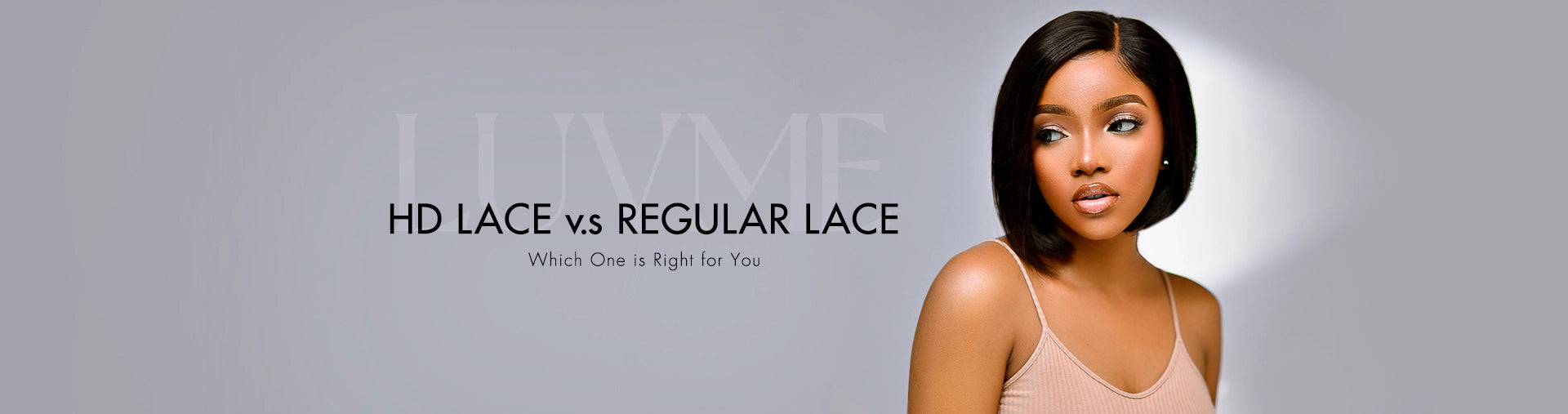 LUVME

HD LACE v.s REGULAR LACE

Which One is Right for You