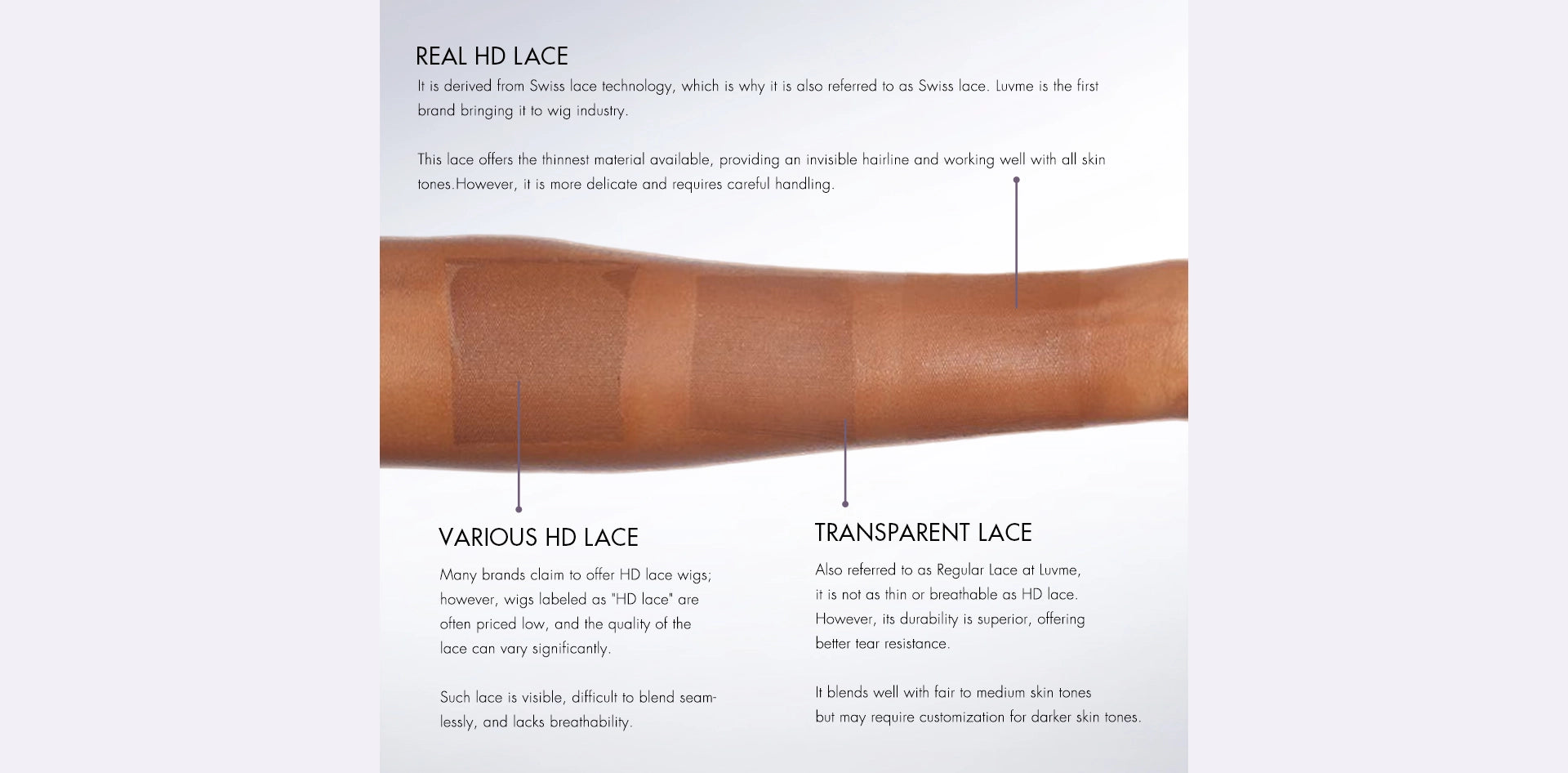 REAL HD LACE

It is derived from Swiss lace technology, which is why it is also referred to as Swiss lace. Luvme is the first brand bringing it to wig industry.

This lace offers the thinnest material available, providing an invisible hairline and working well with all skin tones.However, it is more delicate and requires careful handling.

VARIOUS HD LACE

Many brands claim to offer HD lace wigs; however, wigs labeled as "HD lace" are often priced low, and the quality of the lace can vary significantly.

Such lace is visible, difficult to blend seamlessly, and lacks breathability.

TRANSPARENT LACE

Also referred to as Regular Lace at Luvme, it is not as thin or breathable as HD lace. However, its durability is superior, offering better tear resistance.

It blends well with fair to medium skin tones but may require customization for darker skin tones.