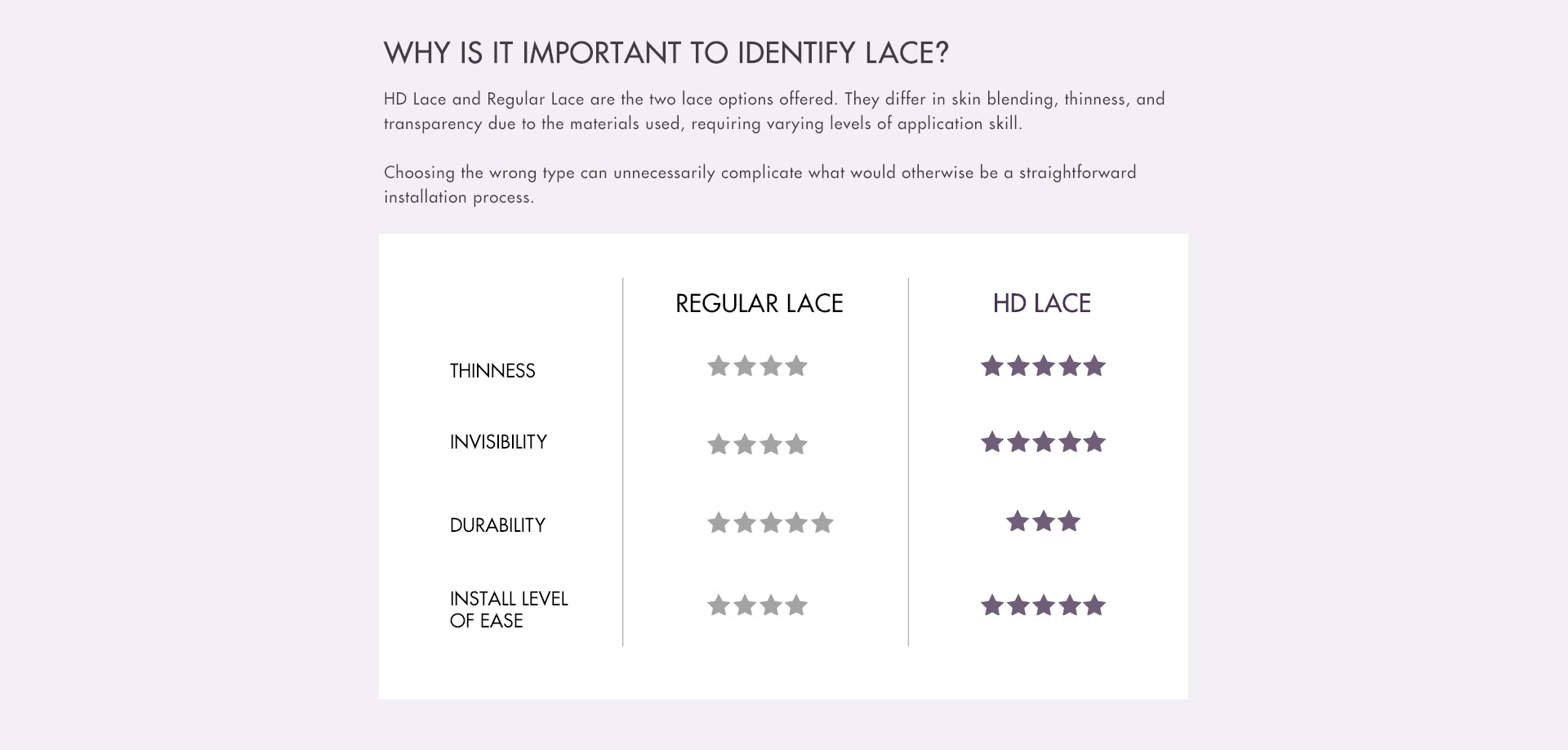 WHY IS IT IMPORTANT TO IDENTIFY LACE?

HD Lace and Regular Lace are the two lace options offered. They differ in skin blending, thinness, and transparency due to the materials used, requiring varying levels of application skill.

Choosing the wrong type can unnecessarily complicate what would otherwise be a straightforward installation process.

| | REGULAR LACE | HD LACE |
|---|---|---|
| THINNESS | ★★★★ | ★★★★★ |
| INVISIBILITY | ★★★★ | ★★★★★ |
| DURABILITY | ★★★★★ | ★★★ |
| INSTALL LEVEL OF EASE | ★★★★ | ★★★★★ |