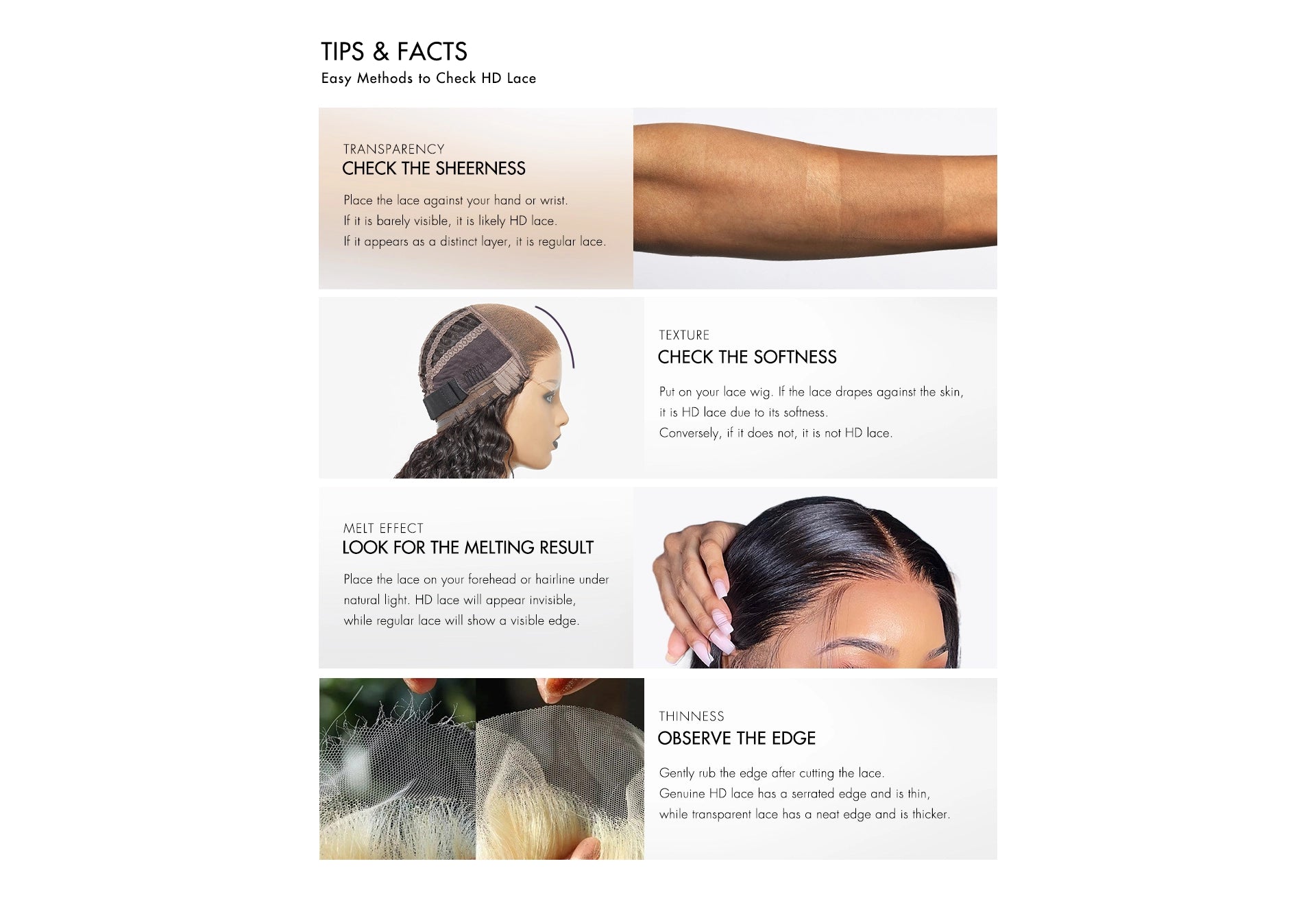 TIPS & FACTS
Easy Methods to Check HD Lace

TRANSPARENCY
CHECK THE SHEERNESS

Place the lace against your hand or wrist.
If it is barely visible, it is likely HD lace.
If it appears as a distinct layer, it is regular lace.

TEXTURE
CHECK THE SOFTNESS

Put on your lace wig. If the lace drapes against the skin, it is HD lace due to its softness.
Conversely, if it does not, it is not HD lace.

MELT EFFECT
LOOK FOR THE MELTING RESULT

Place the lace on your forehead or hairline under natural light. HD lace will appear invisible, while regular lace will show a visible edge.

THINNESS
OBSERVE THE EDGE

Gently rub the edge after cutting the lace.
Genuine HD lace has a serrated edge and is thin, while transparent lace has a neat edge and is thicker.