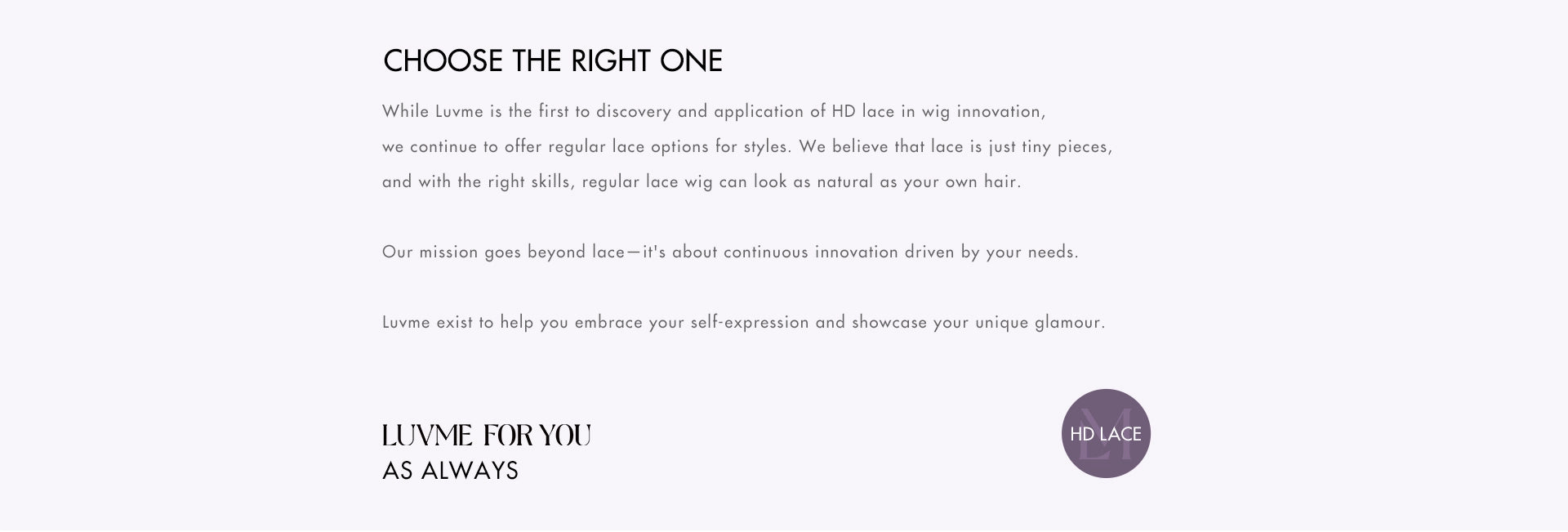 CHOOSE THE RIGHT ONE

While Luvme is the first to discovery and application of HD lace in wig innovation, we continue to offer regular lace options for styles. We believe that lace is just tiny pieces, and with the right skills, regular lace wig can look as natural as your own hair.

Our mission goes beyond lace—it's about continuous innovation driven by your needs.

Luvme exist to help you embrace your self-expression and showcase your unique glamour.

LUVME FOR YOU
AS ALWAYS

HD LACE